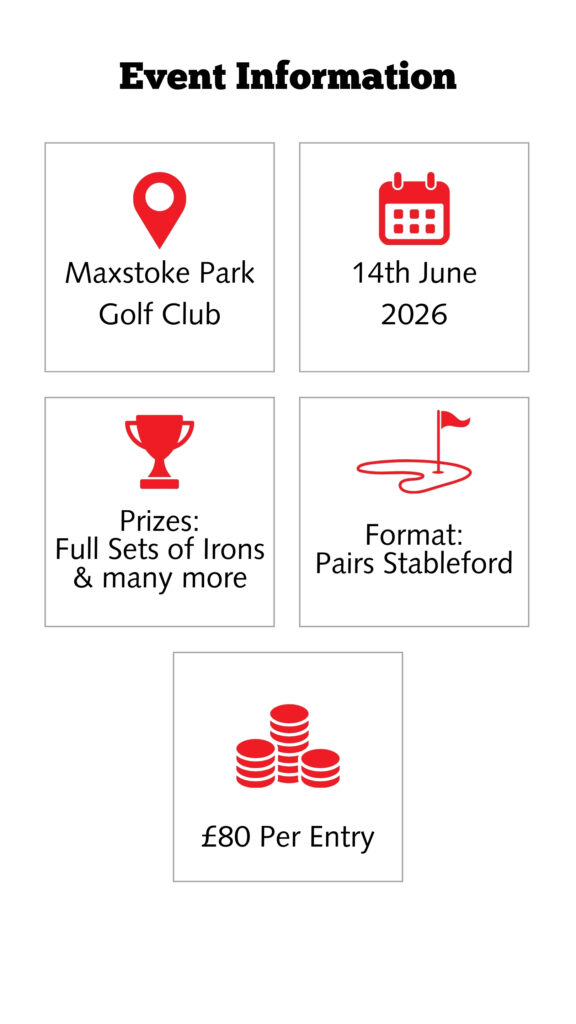 Event Information

Maxstoke Park
Golf Club

14th June
2026

Prizes:
Full Sets of Irons
& many more

Format:
Pairs Stableford

£80 Per Entry